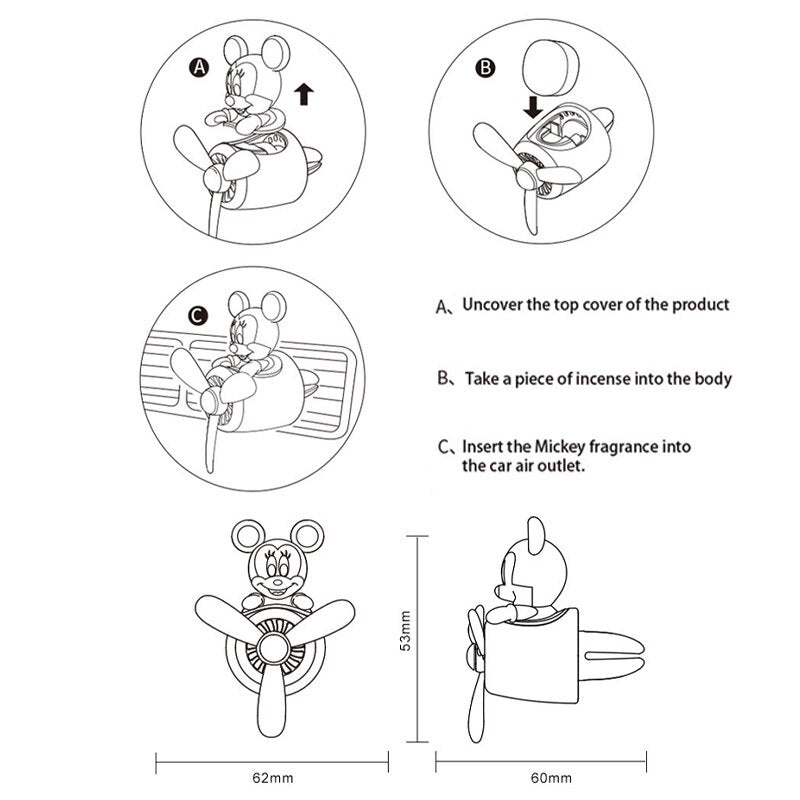 A

B

C

A、Uncover the top cover of the product

B、Take a piece of incense into the body

C、Insert the Mickey fragrance into the car air outlet.

53mm

62mm

60mm