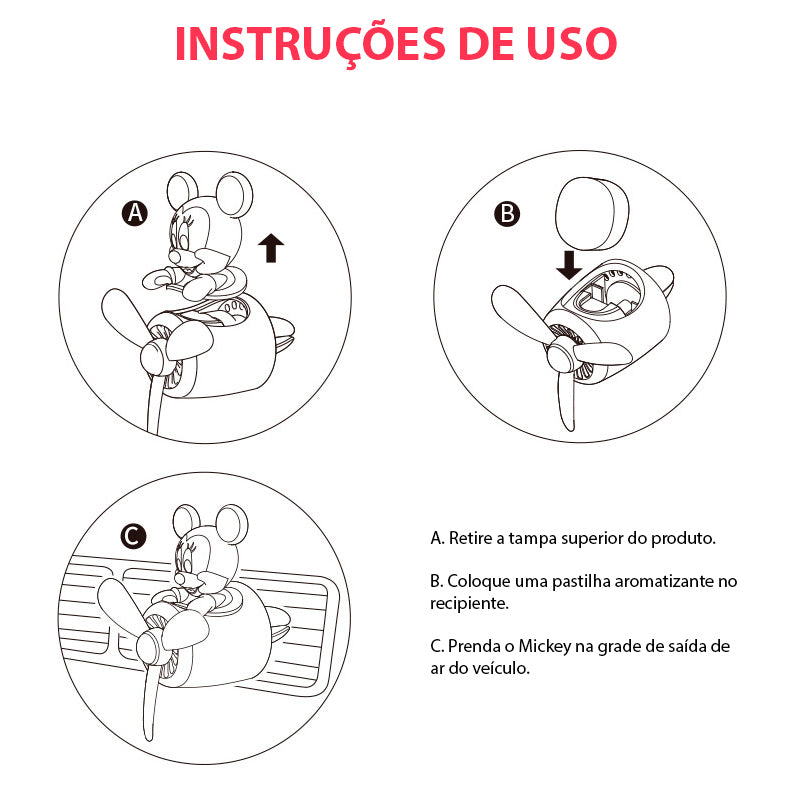 INSTRUÇÕES DE USO

A

B

C

A. Retire a tampa superior do produto.

B. Coloque uma pastilha aromatizante no recipiente.

C. Prenda o Mickey na grade de saída de ar do veículo.