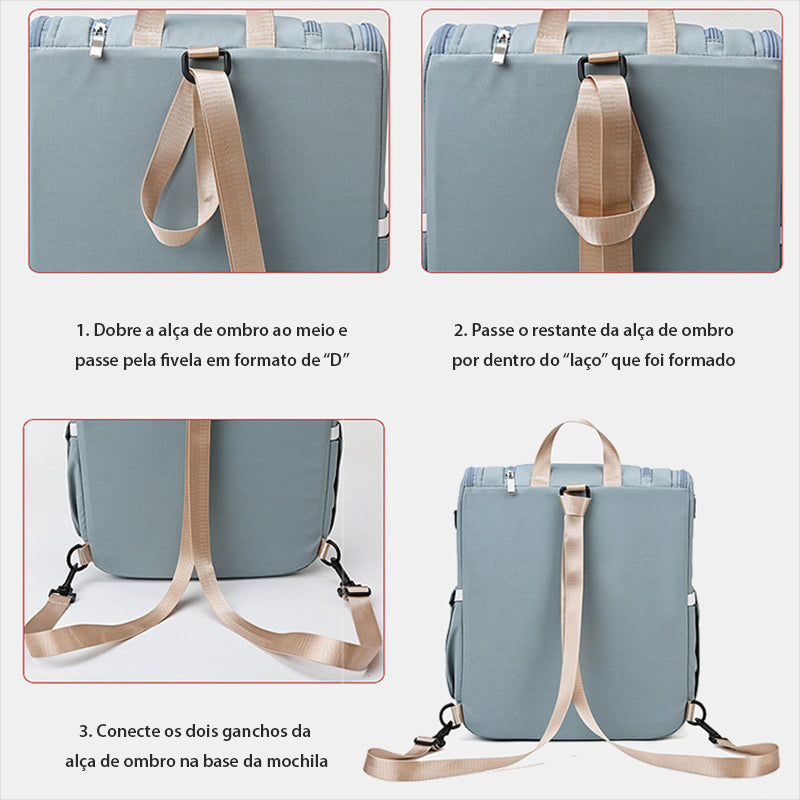 1. Dobre a alça de ombro ao meio e passe pela fivela em formato de “D”

2. Passe o restante da alça de ombro por dentro do “laço” que foi formado

3. Conecte os dois ganchos da alça de ombro na base da mochila